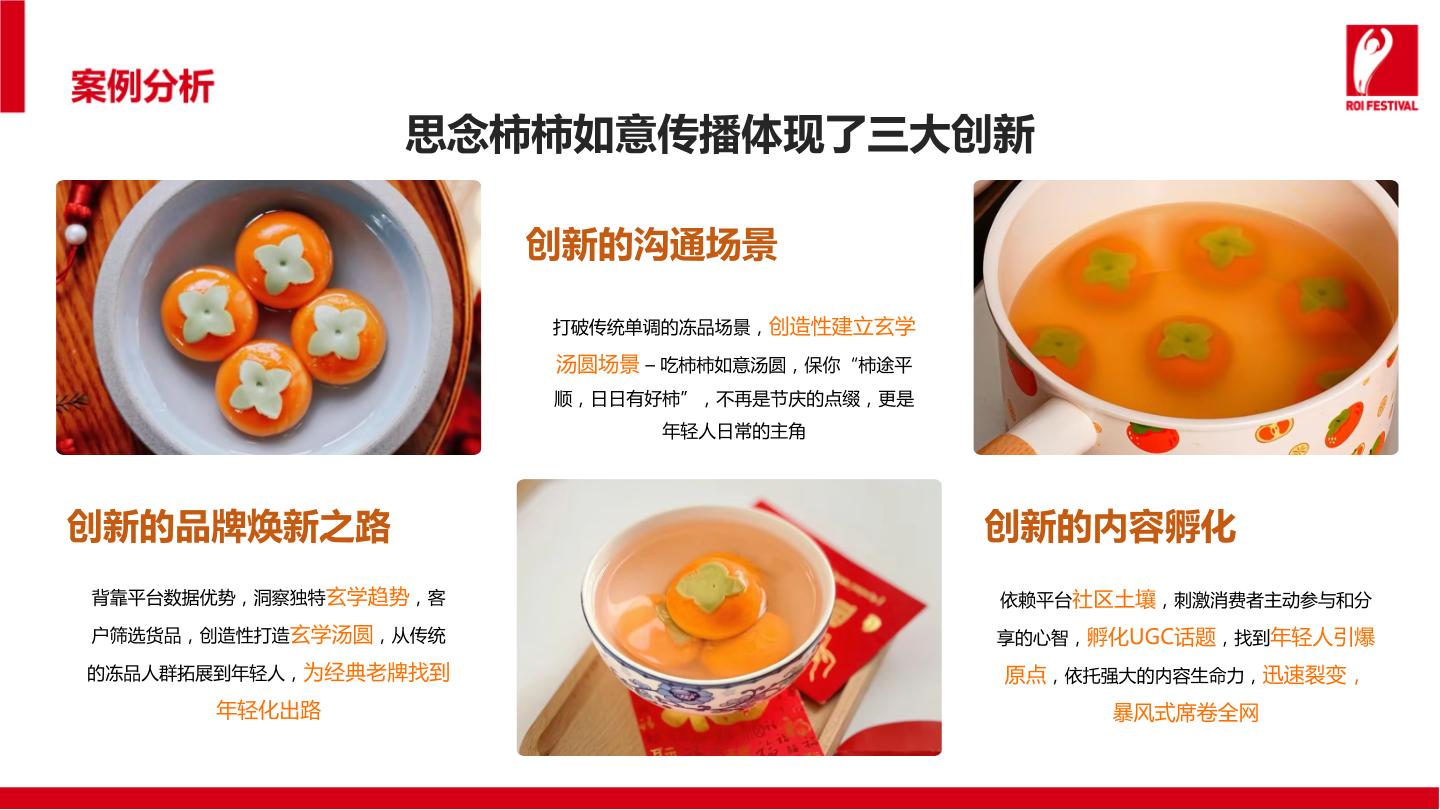 案例分析

ROI FESTIVAL

思念柿柿如意传播体现了三大创新

创新的沟通场景

打破传统单调的冻品场景，创造性建立玄学汤圆场景 – 吃柿柿如意汤圆，保你“柿途平顺，日日有好柿”，不再是节庆的点缀，更是年轻人日常的主角

创新的品牌焕新之路

背靠平台数据优势，洞察独特玄学趋势，客户筛选货品，创造性打造玄学汤圆，从传统的冻品人群拓展到年轻人，为经典老牌找到年轻化出路

创新的内容孵化

依赖平台社区土壤，刺激消费者主动参与和分享的心智，孵化UGC话题，找到年轻人引爆原点，依托强大的内容生命力，迅速裂变，暴风式席卷全网